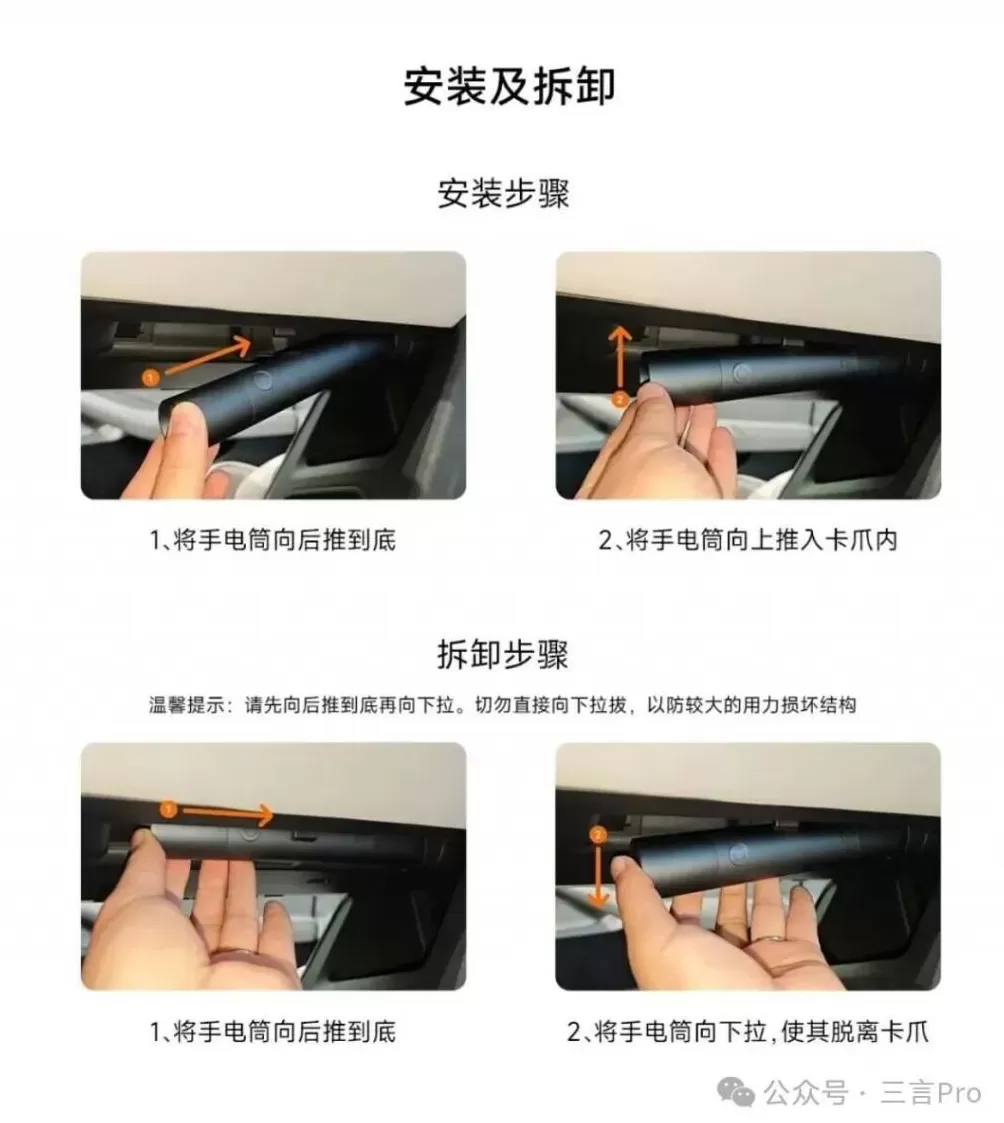 安装及拆卸

安装步骤

1

1、将手电筒向后推到底

2

2、将手电筒向上推入卡爪内

拆卸步骤

温馨提示：请先向后推到底再向下拉。切勿直接向下拉拔，以防较大的用力损坏结构

1

1、将手电筒向后推到底

2

2、将手电筒向下拉，使其脱离卡爪

公众号 · 三言Pro