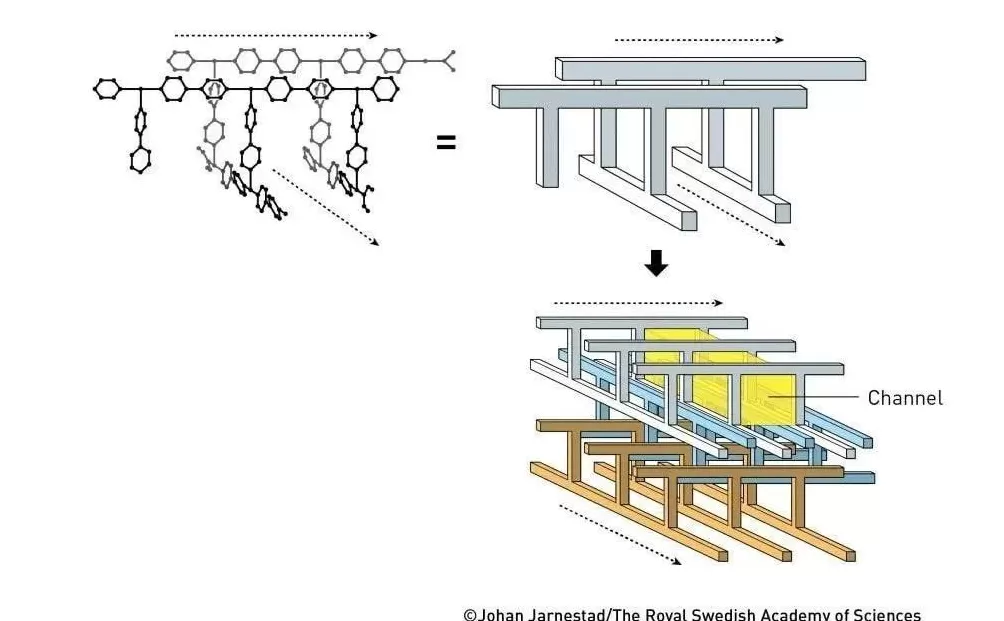 =

Channel

©Johan Jarnestad/The Royal Swedish Academy of Sciences