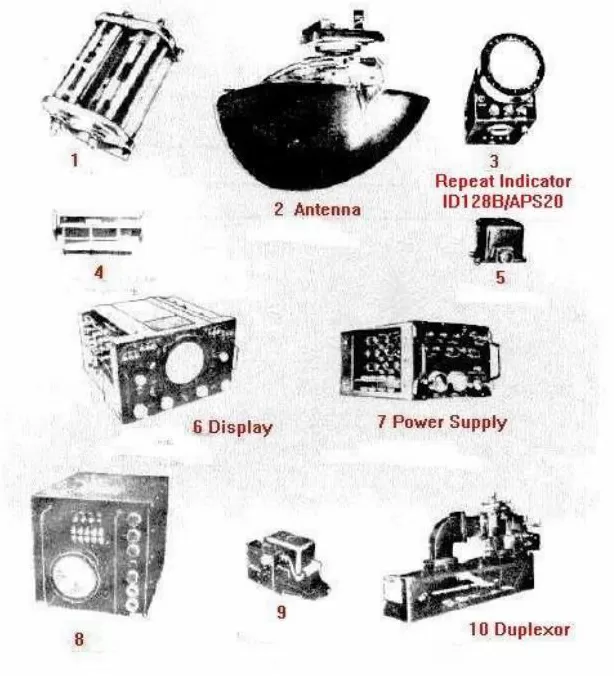 1

2 Antenna

3
Repeat Indicator
ID128B/APS20

4

5

6 Display

7 Power Supply

8

9

10 Duplexor